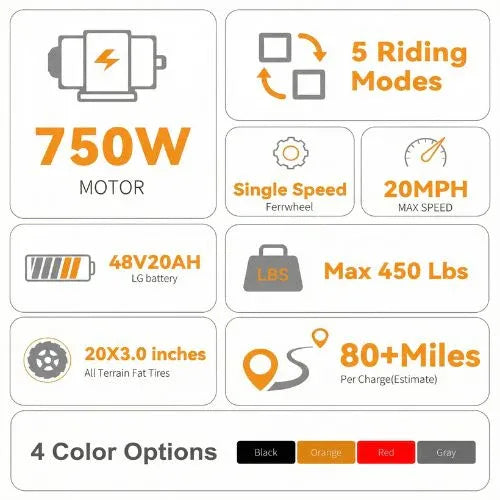 750W
MOTOR

5 Riding Modes

Single Speed
Ferrwheel

20MPH
MAX SPEED

48V20AH
LG battery

LBS

Max 450 Lbs

20X3.0 inches
All Terrain Fat Tires

80+Miles
Per Charge(Estimate)

4 Color Options

Black Orange Red Gray