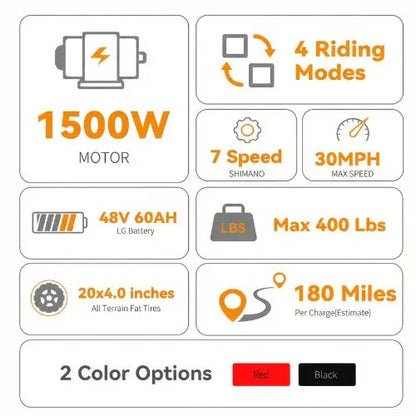 1500W
MOTOR

4 Riding Modes

7 Speed
SHIMANO

30MPH
MAX SPEED

48V 60AH
LG Battery

LBS
Max 400 Lbs

20x4.0 inches
All Terrain Fat Tires

180 Miles
Per Charge(Estimate)

2 Color Options
Red
Black